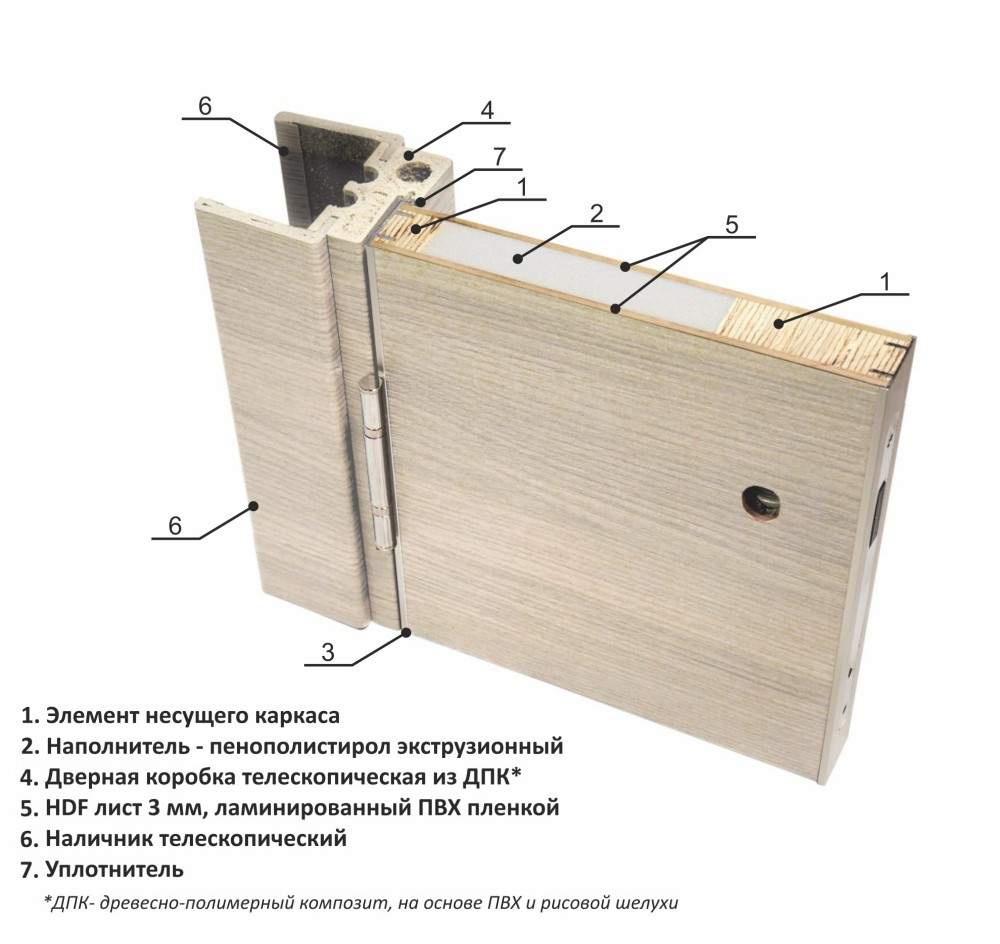 6
4
7
1
2
5
1
6
3

1. Элемент несущего каркаса
2. Наполнитель - пенополистирол экструзионный
4. Дверная коробка телескопическая из ДПК*
5. HDF лист 3 мм, ламинированный ПВХ пленкой
6. Наличник телескопический
7. Уплотнитель

*ДПК- древесно-полимерный композит, на основе ПВХ и рисовой шелухи